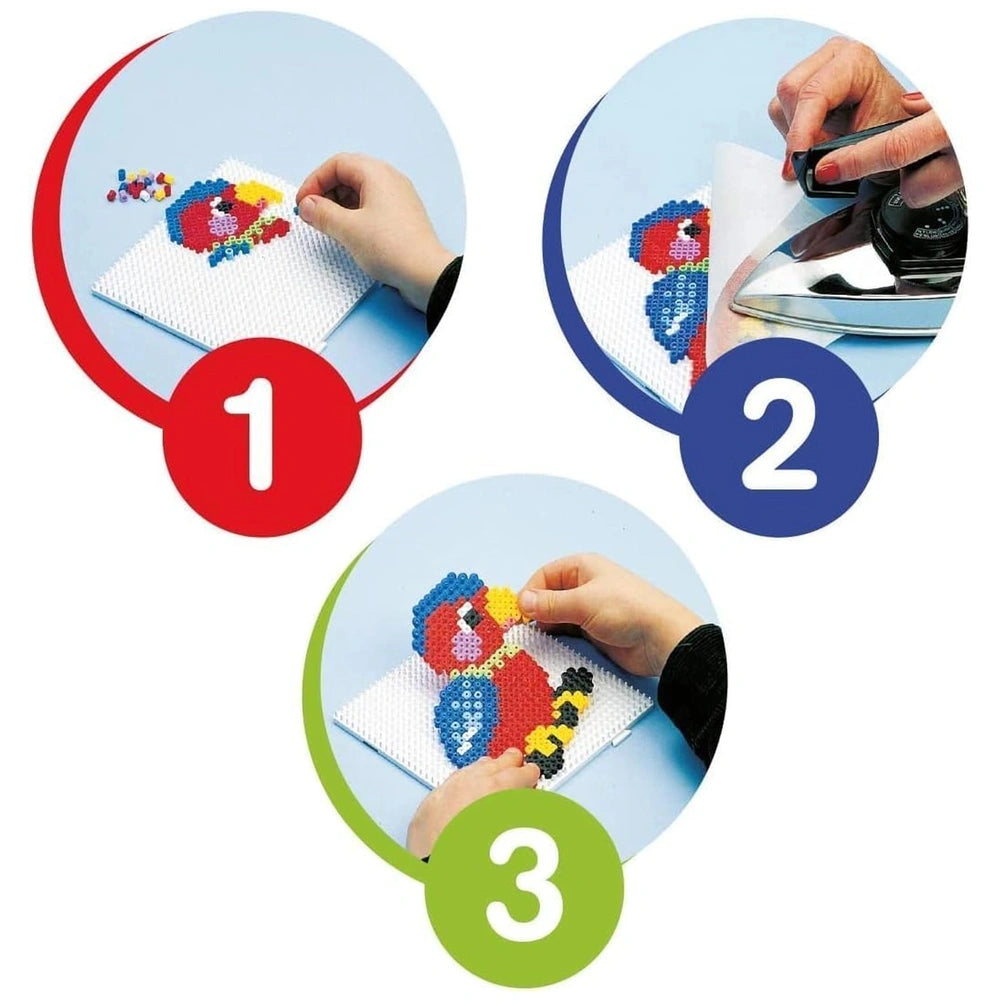 1

2

3